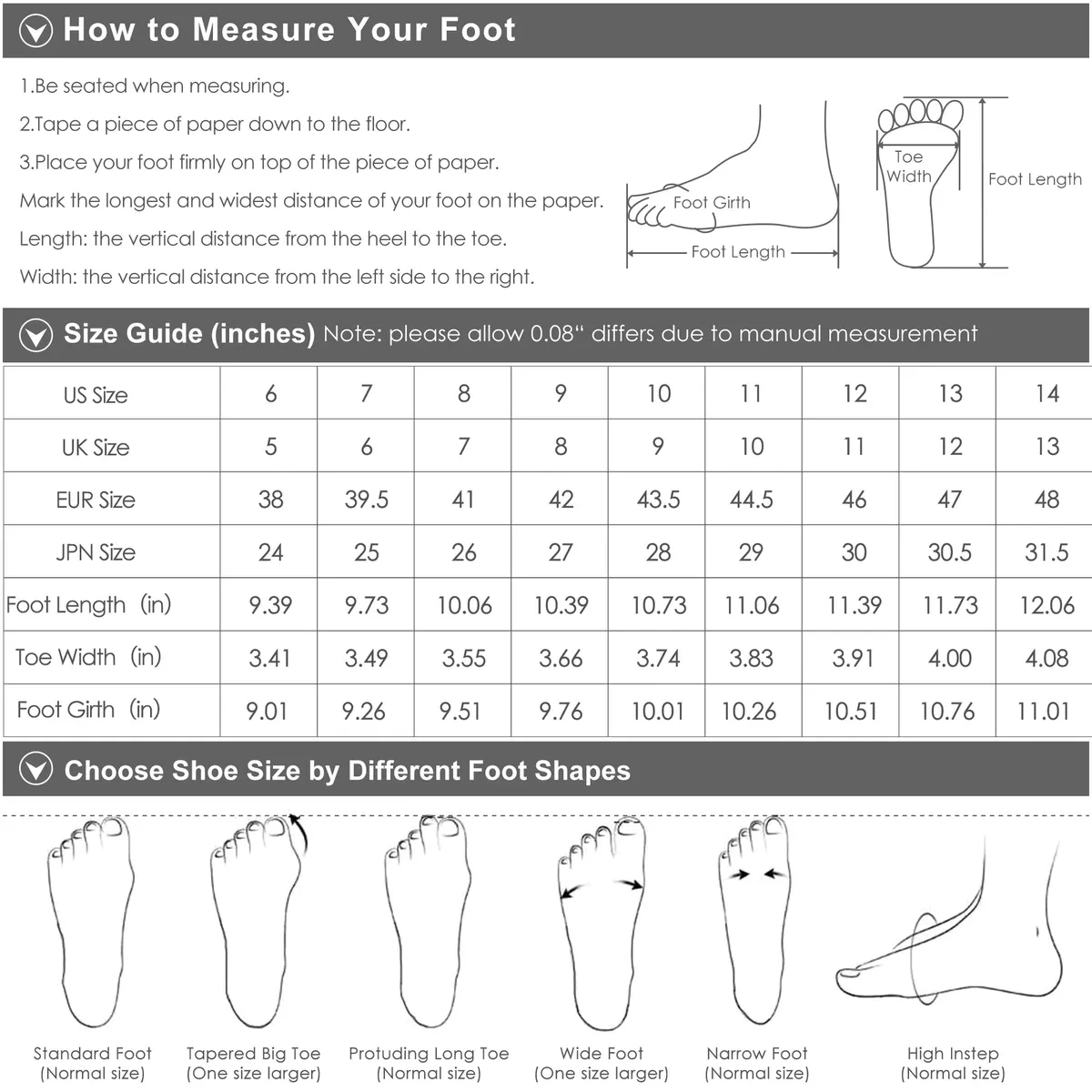 How to Measure Your Foot

1.Be seated when measuring.

2.Tape a piece of paper down to the floor.

3.Place your foot firmly on top of the piece of paper.

Mark the longest and widest distance of your foot on the paper.

Length: the vertical distance from the heel to the toe.

Width: the vertical distance from the left side to the right.

Foot Girth

Foot Length

Toe Width

Foot Length

Size Guide (inches) Note: please allow 0.08“ differs due to manual measurement

| US Size | 6 | 7 | 8 | 9 | 10 | 11 | 12 | 13 | 14 |
|---|---|---|---|---|---|---|---|---|---|
| UK Size | 5 | 6 | 7 | 8 | 9 | 10 | 11 | 12 | 13 |
| EUR Size | 38 | 39.5 | 41 | 42 | 43.5 | 44.5 | 46 | 47 | 48 |
| JPN Size | 24 | 25 | 26 | 27 | 28 | 29 | 30 | 30.5 | 31.5 |
| Foot Length (in) | 9.39 | 9.73 | 10.06 | 10.39 | 10.73 | 11.06 | 11.39 | 11.73 | 12.06 |
| Toe Width (in) | 3.41 | 3.49 | 3.55 | 3.66 | 3.74 | 3.83 | 3.91 | 4.00 | 4.08 |
| Foot Girth (in) | 9.01 | 9.26 | 9.51 | 9.76 | 10.01 | 10.26 | 10.51 | 10.76 | 11.01 |

Choose Shoe Size by Different Foot Shapes

Standard Foot (Normal size)

Tapered Big Toe (One size larger)

Protuding Long Toe (Normal size)

Wide Foot (One size larger)

Narrow Foot (Normal size)

High Instep (Normal size)